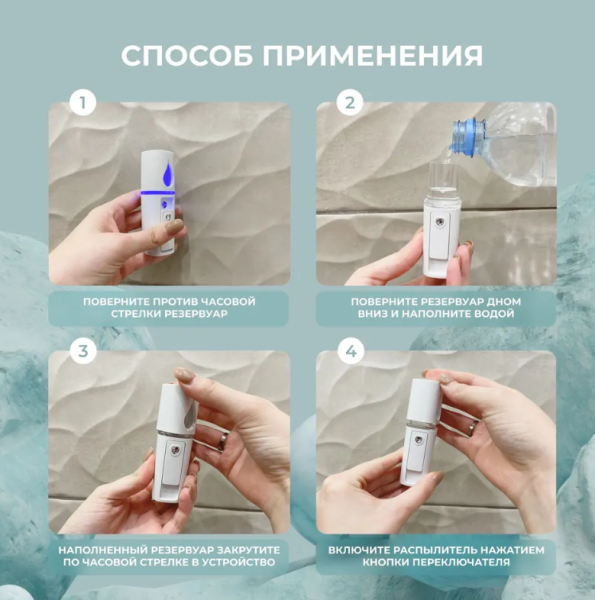 СПОСОБ ПРИМЕНЕНИЯ

1

ПОВЕРНИТЕ ПРОТИВ ЧАСОВОЙ СТРЕЛКИ РЕЗЕРВУАР

2

ПОВЕРНИТЕ РЕЗЕРВУАР ДНОМ ВНИЗ И НАПОЛНИТЕ ВОДОЙ

3

НАПОЛНЕННЫЙ РЕЗЕРВУАР ЗАКРУТИТЕ ПО ЧАСОВОЙ СТРЕЛКЕ В УСТРОЙСТВО

4

ВКЛЮЧИТЕ РАСПЫЛИТЕЛЬ НАЖАТИЕМ КНОПКИ ПЕРЕКЛЮЧАТЕЛЯ